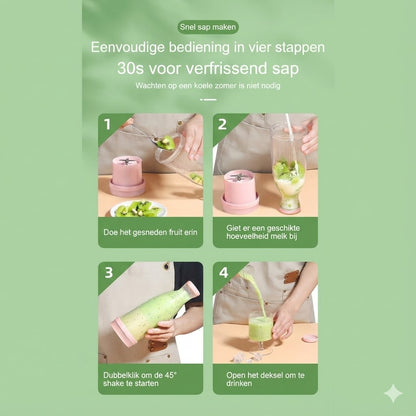 Snel sap maken

Eenvoudige bediening in vier stappen

30s voor verfrissend sap

Wachten op een koele zomer is niet nodig

1

Doe het gesneden fruit erin

2

Giet er een geschikte hoeveelheid melk bij

3

Dubbelklik om de 45° shake te starten

4

Open het deksel om te drinken