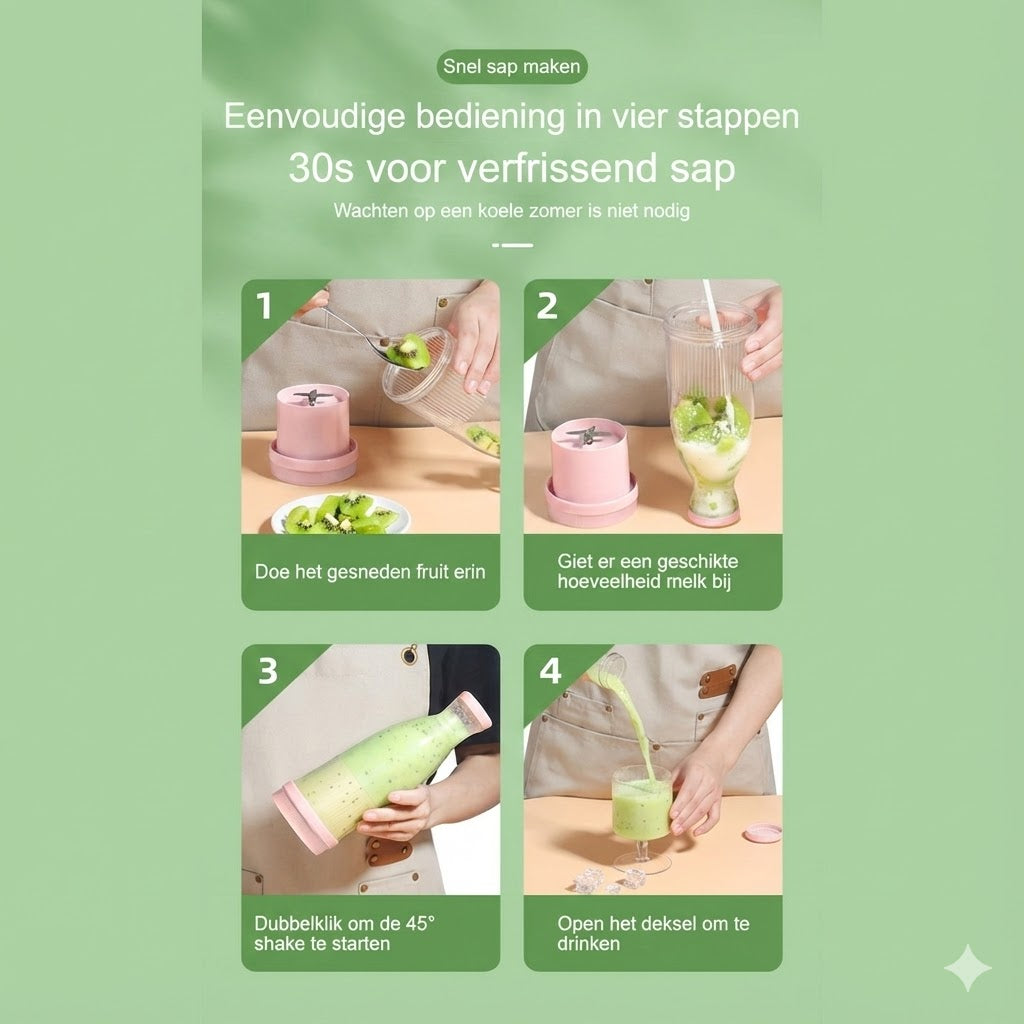 Snel sap maken

Eenvoudige bediening in vier stappen

30s voor verfrissend sap

Wachten op een koele zomer is niet nodig

1

Doe het gesneden fruit erin

2

Giet er een geschikte hoeveelheid melk bij

3

Dubbelklik om de 45° shake te starten

4

Open het deksel om te drinken