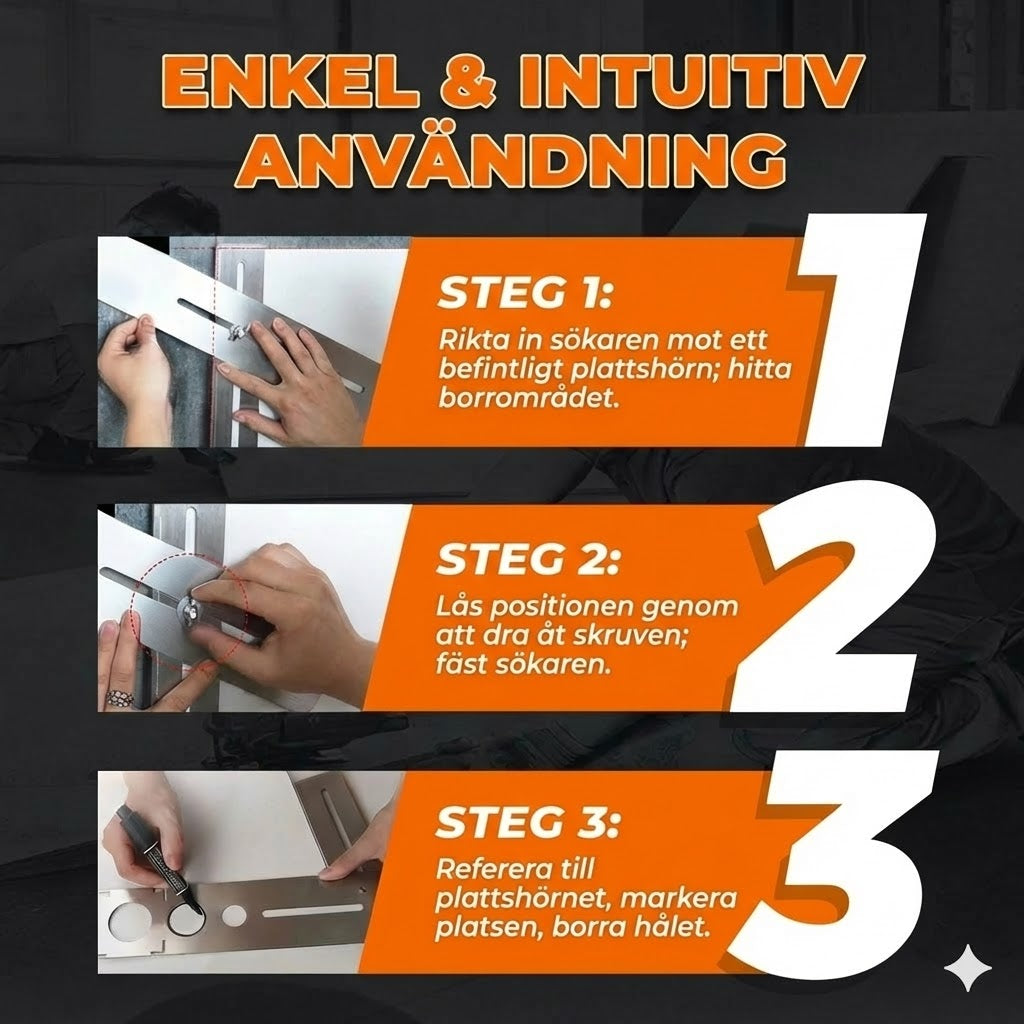 ENKEL & INTUITIV ANVÄNDNING

STEG 1:
Rikta in sökaren mot ett befintligt plattshörn; hitta borrområdet.

1

STEG 2:
Lås positionen genom att dra åt skruven; fäst sökaren.

2

STEG 3:
Referera till plattshörnet, markera platsen, borra hålet.

3