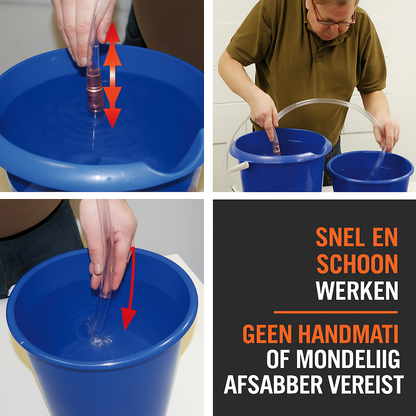 SNEL EN SCHOON WERKEN

GEEN HANDMATI OF MONDELIIG AFSABBER VEREIST