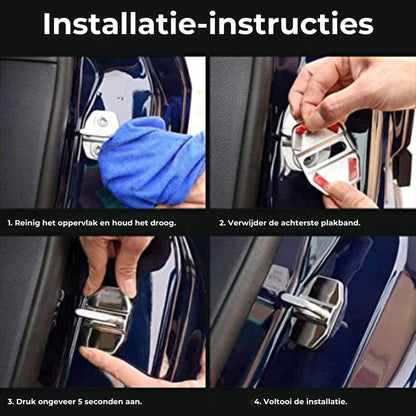 Installatie-instructies

1. Reinig het oppervlak en houd het droog.

2. Verwijder de achterste plakband.

3. Druk ongeveer 5 seconden aan.

4. Voltooi de installatie.