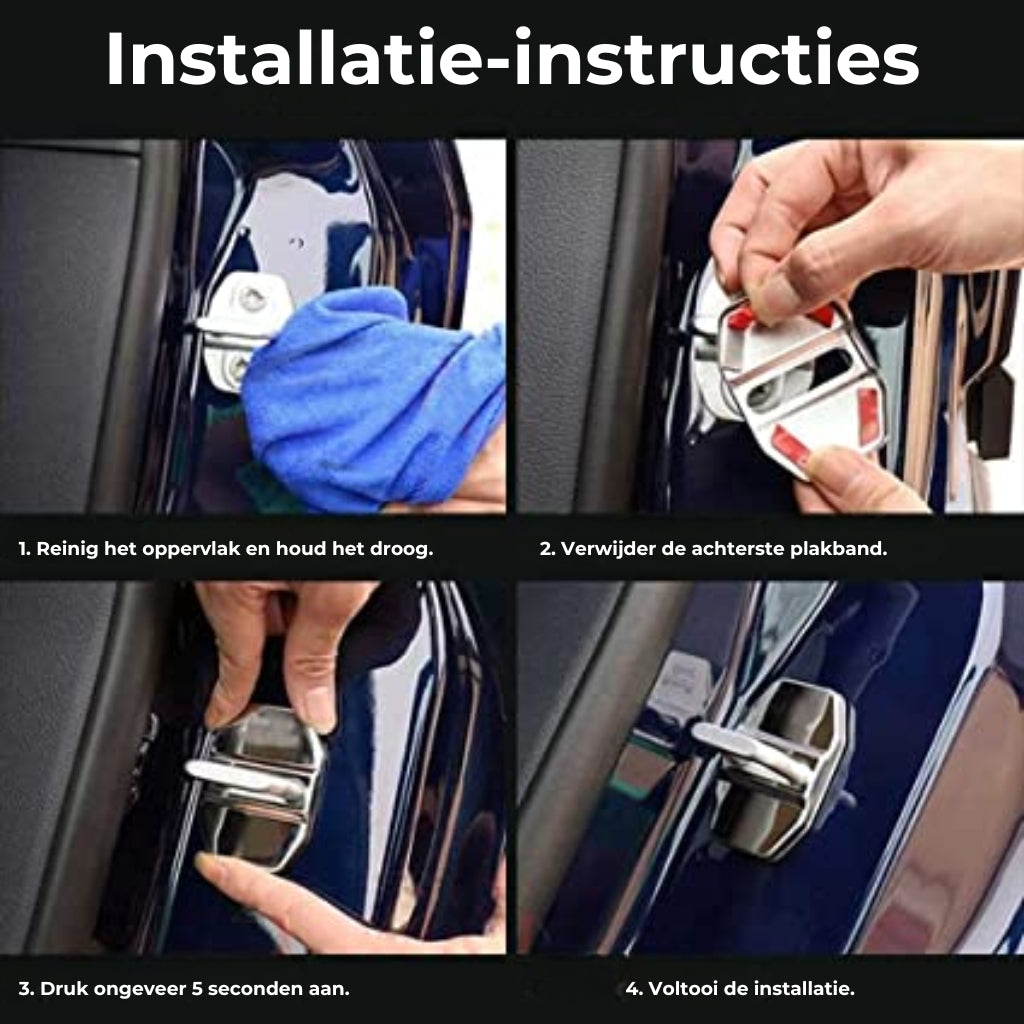 Installatie-instructies

1. Reinig het oppervlak en houd het droog.

2. Verwijder de achterste plakband.

3. Druk ongeveer 5 seconden aan.

4. Voltooi de installatie.