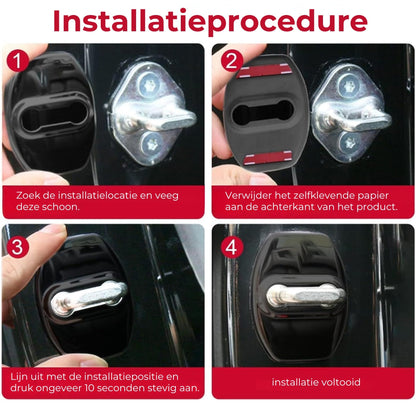 Installatieprocedure

1

Zoek de installatielocatie en veeg deze schoon.

2

Verwijder het zelfklevende papier aan de achterkant van het product.

3

Lijn uit met de installatiepositie en druk ongeveer 10 seconden stevig aan.

4

installatie voltooid