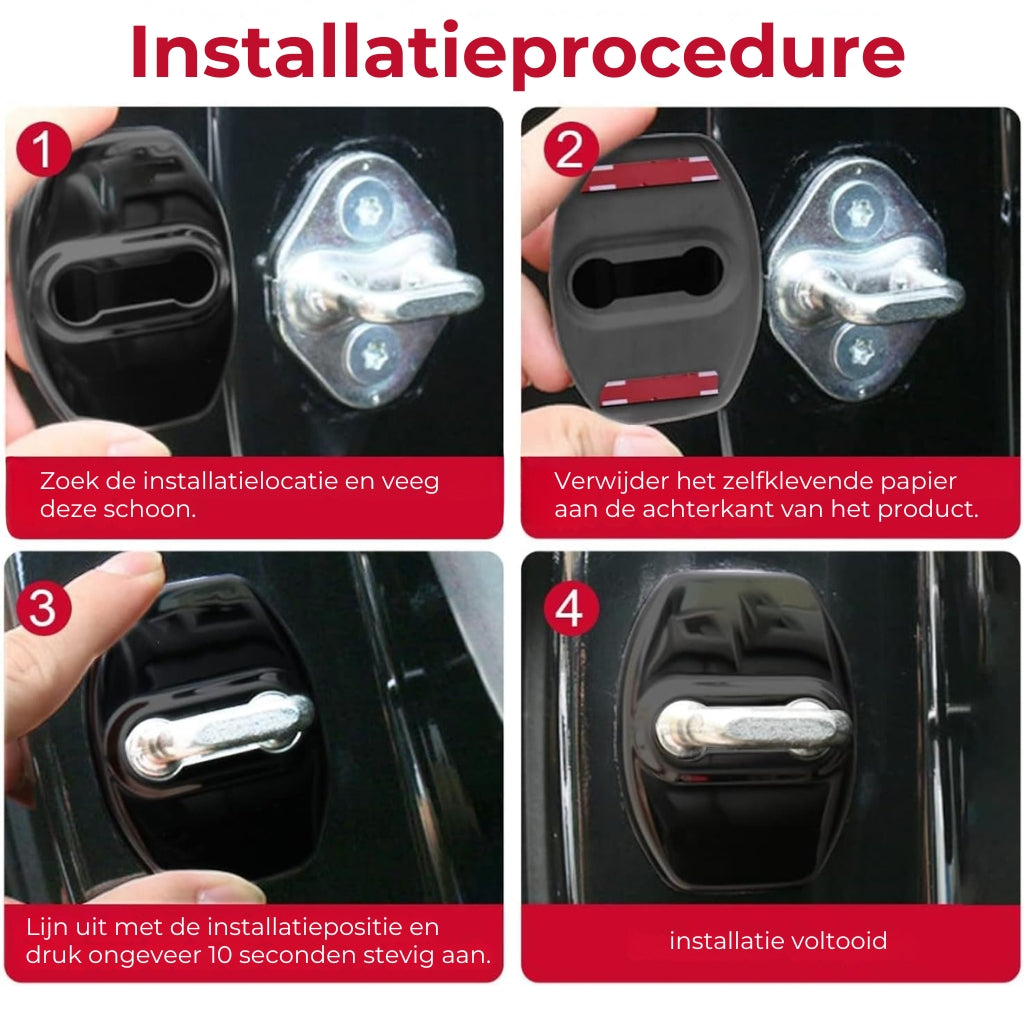 Installatieprocedure

1

Zoek de installatielocatie en veeg deze schoon.

2

Verwijder het zelfklevende papier aan de achterkant van het product.

3

Lijn uit met de installatiepositie en druk ongeveer 10 seconden stevig aan.

4

installatie voltooid