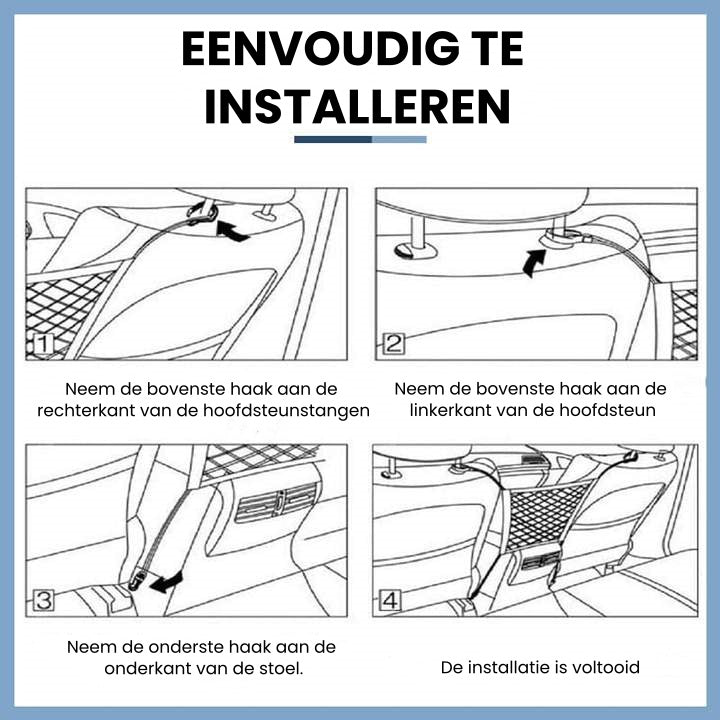 EENVOUDIG TE INSTALLEREN

1

Neem de bovenste haak aan de rechterkant van de hoofdsteunstangen

2

Neem de bovenste haak aan de linkerkant van de hoofdsteun

3

Neem de onderste haak aan de onderkant van de stoel.

4

De installatie is voltooid