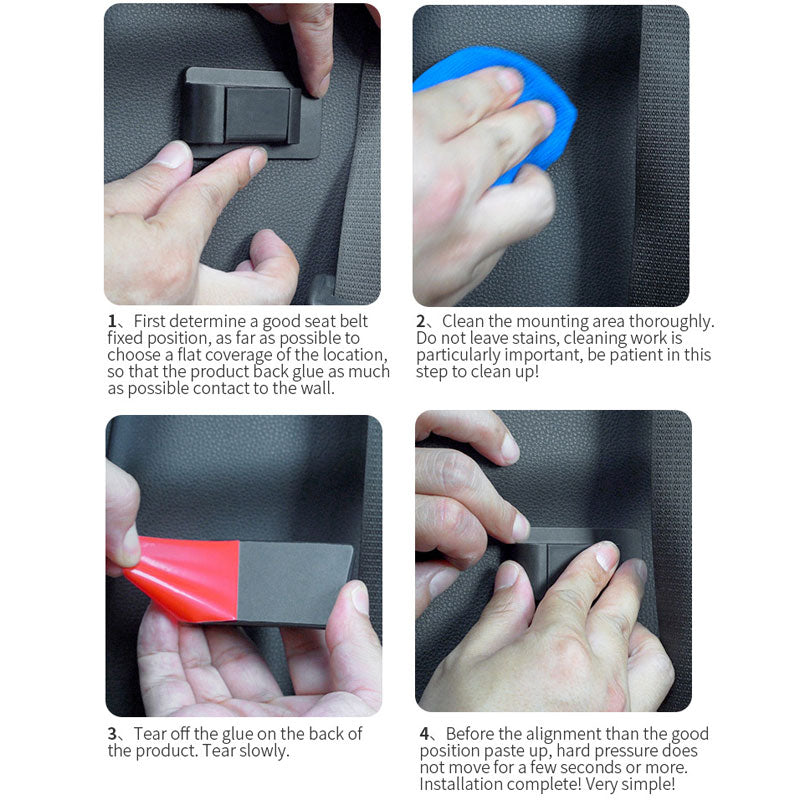 1、First determine a good seat belt fixed position, as far as possible to choose a flat coverage of the location, so that the product back glue as much as possible contact to the wall.

2、Clean the mounting area thoroughly. Do not leave stains, cleaning work is particularly important, be patient in this step to clean up!

3、Tear off the glue on the back of the product. Tear slowly.

4、Before the alignment than the good position paste up, hard pressure does not move for a few seconds or more. Installation complete! Very simple!