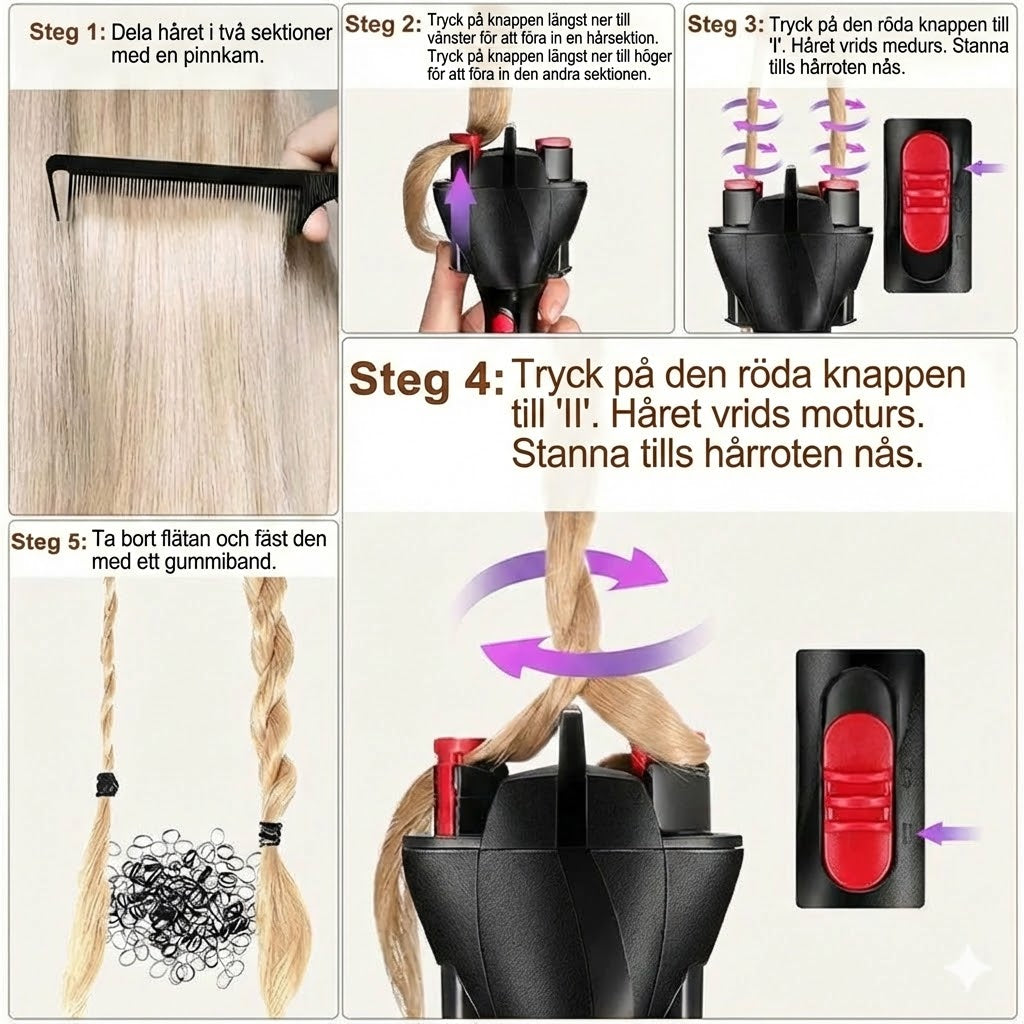 Steg 1: Dela håret i två sektioner med en pinnkam.

Steg 2: Tryck på knappen längst ner till vänster för att föra in en hårsektion. Tryck på knappen längst ner till höger för att föra in den andra sektionen.

Steg 3: Tryck på den röda knappen till 'I'. Håret vrids medurs. Stanna tills hårroten nås.

Steg 4: Tryck på den röda knappen till 'II'. Håret vrids moturs. Stanna tills hårroten nås.

Steg 5: Ta bort flätan och fäst den med ett gummiband.